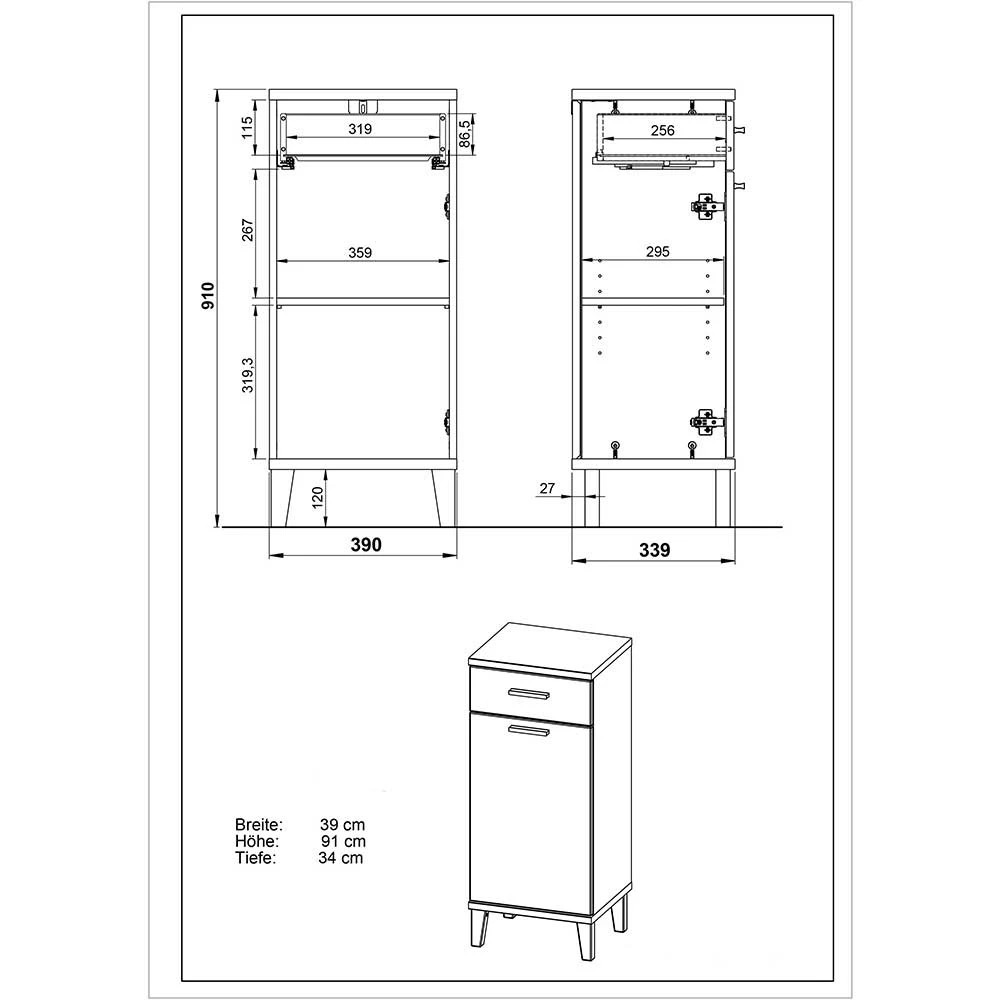 910
115
319
86,5
267
359
319,3
120
390
256
295
27
339

Breite: 39 cm
Höhe: 91 cm
Tiefe: 34 cm